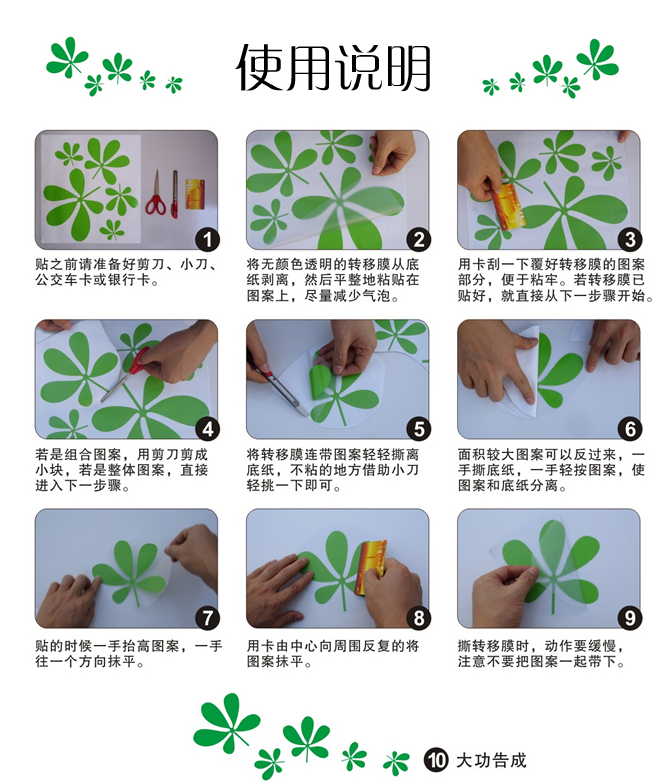 使用说明

1
贴之前请准备好剪刀、小刀、公交车卡或银行卡。

2
将无颜色透明的转移膜从底纸剥离，然后平整地粘贴在图案上，尽量减少气泡。

3
用卡刮一下覆好转移膜的图案部分，便于粘牢。若转移膜已贴好，就直接从下一步骤开始。

4
若是组合图案，用剪刀剪成小块，若是整体图案，直接进入下一步骤。

5
将转移膜连带图案轻轻撕离底纸，不粘的地方借助小刀轻挑一下即可。

6
面积较大图案可以反过来，一手撕底纸，一手轻按图案，使图案和底纸分离。

7
贴的时候一手抬高图案，一手往一个方向抹平。

8
用卡由中心向周围反复的将图案抹平。

9
撕转移膜时，动作要缓慢，注意不要把图案一起带下。

10 大功告成