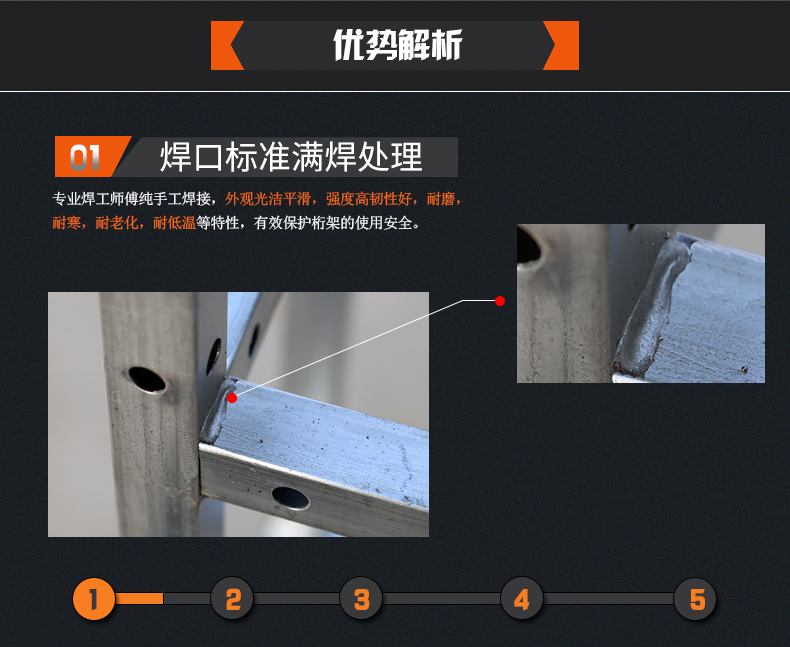 优势解析

01 焊口标准满焊处理

专业焊工师傅纯手工焊接，外观光洁平滑，强度高韧性好，耐磨，耐寒，耐老化，耐低温等特性，有效保护桁架的使用安全。

1 2 3 4 5